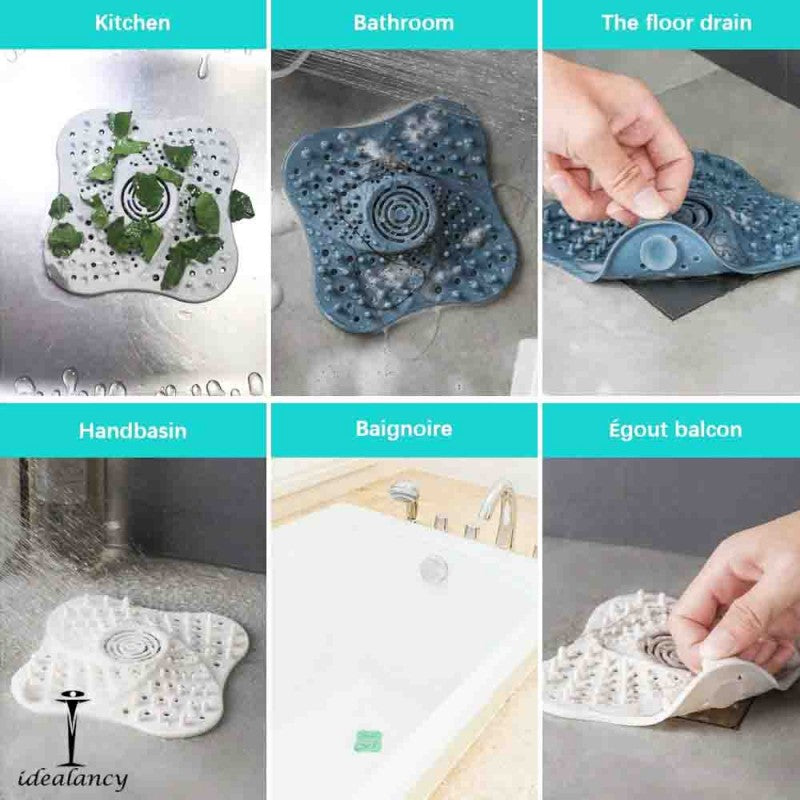 Kitchen

Bathroom

The floor drain

Handbasin

Baignoire

Égout balcon

idealancy