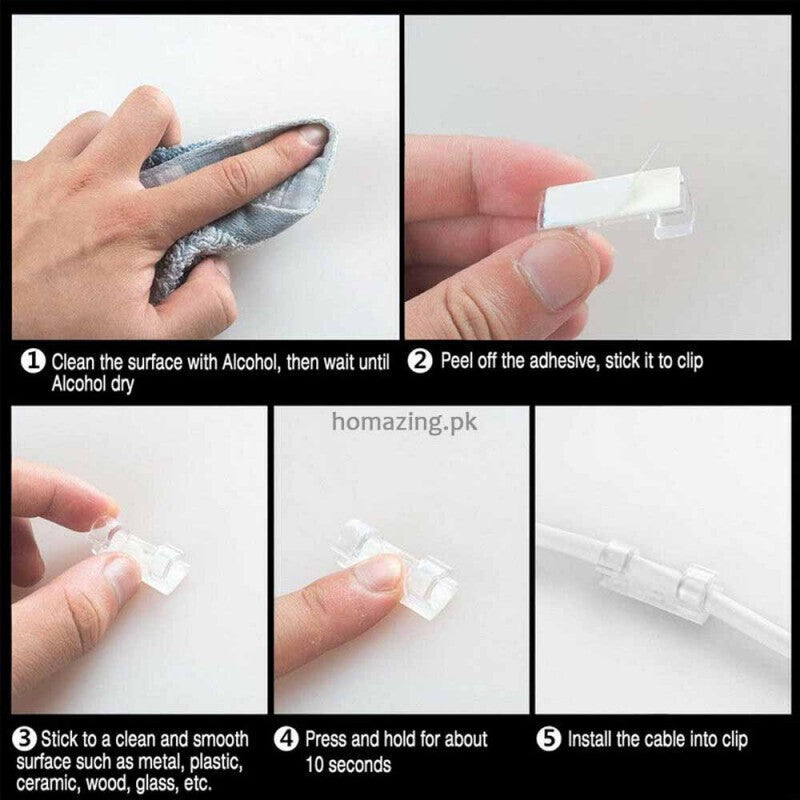 1 Clean the surface with Alcohol, then wait until Alcohol dry

2 Peel off the adhesive, stick it to clip

homazing.pk

3 Stick to a clean and smooth surface such as metal, plastic, ceramic, wood, glass, etc.

4 Press and hold for about 10 seconds

5 Install the cable into clip