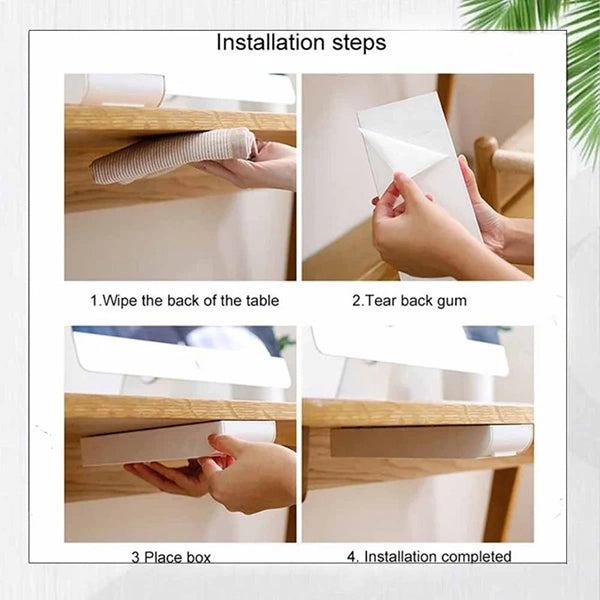 Installation steps

1.Wipe the back of the table

2.Tear back gum

3 Place box

4. Installation completed