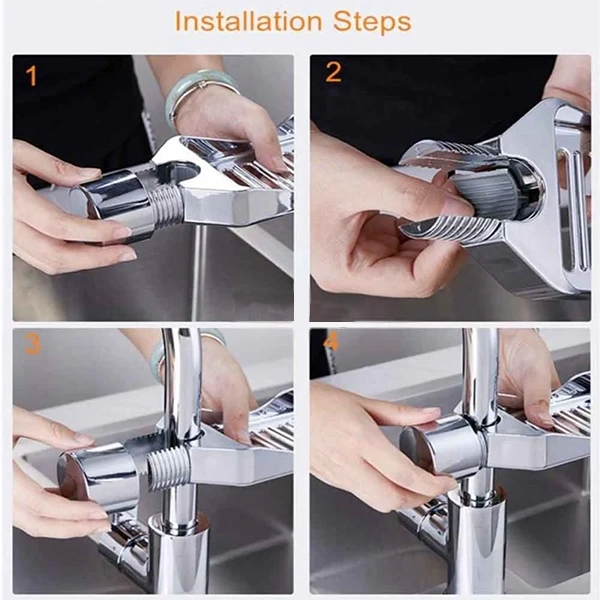 Installation Steps

1

2

3

4