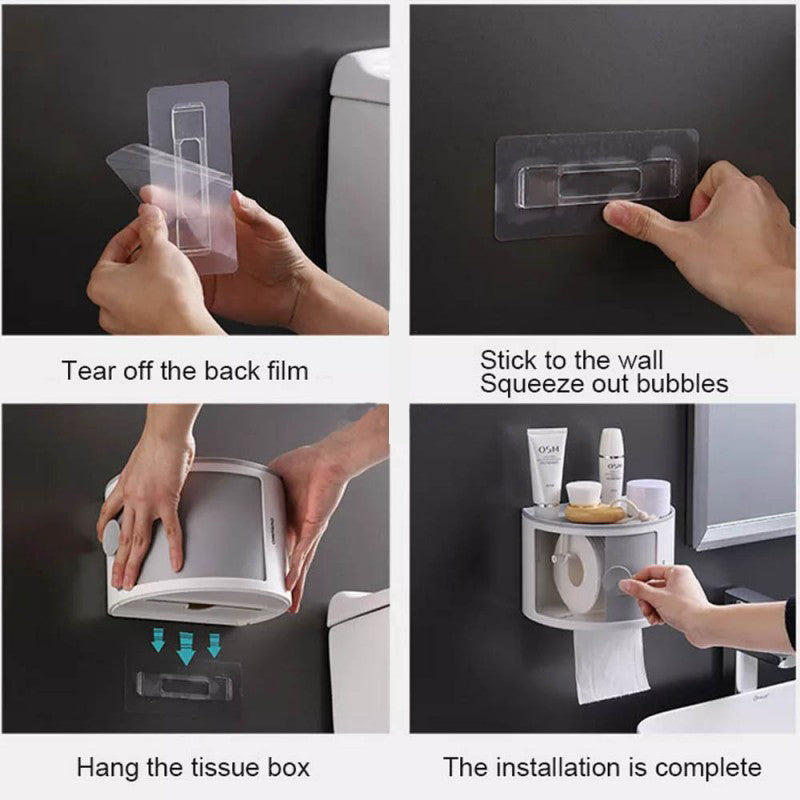 Tear off the back film

Stick to the wall
Squeeze out bubbles

Hang the tissue box

OSM

OSM

The installation is complete