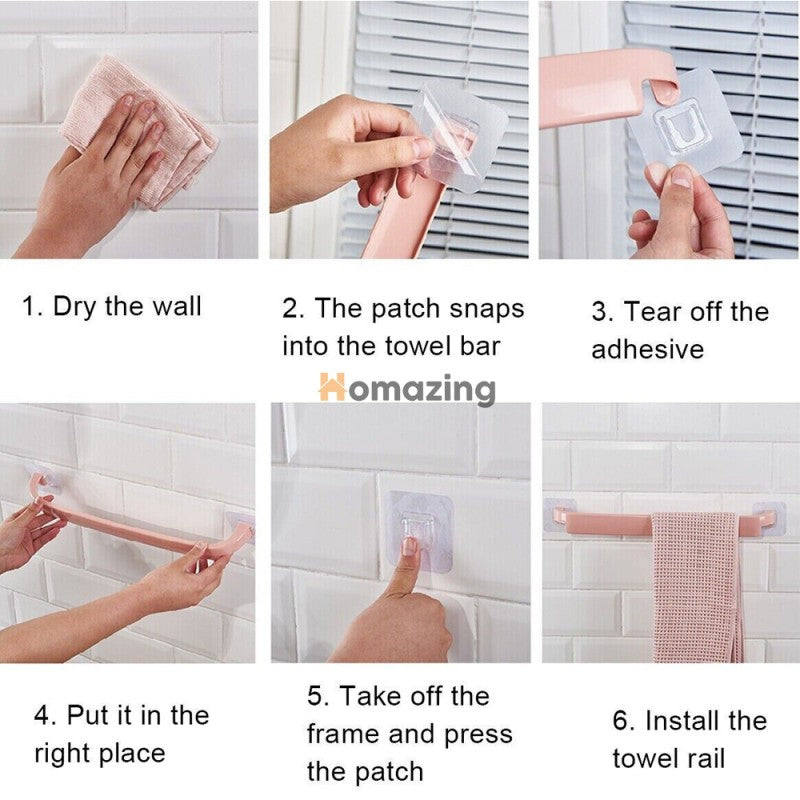 1. Dry the wall

2. The patch snaps into the towel bar

3. Tear off the adhesive

Homazing

4. Put it in the right place

5. Take off the frame and press the patch

6. Install the towel rail