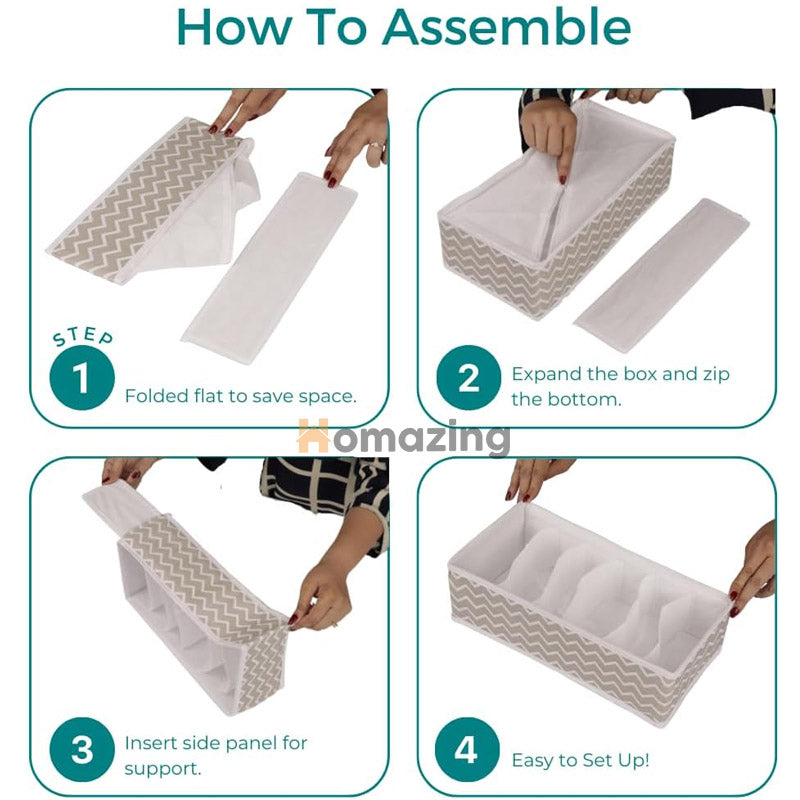 How To Assemble

STEP

1 Folded flat to save space.

2 Expand the box and zip the bottom.

Homazing

3 Insert side panel for support.

4 Easy to Set Up!