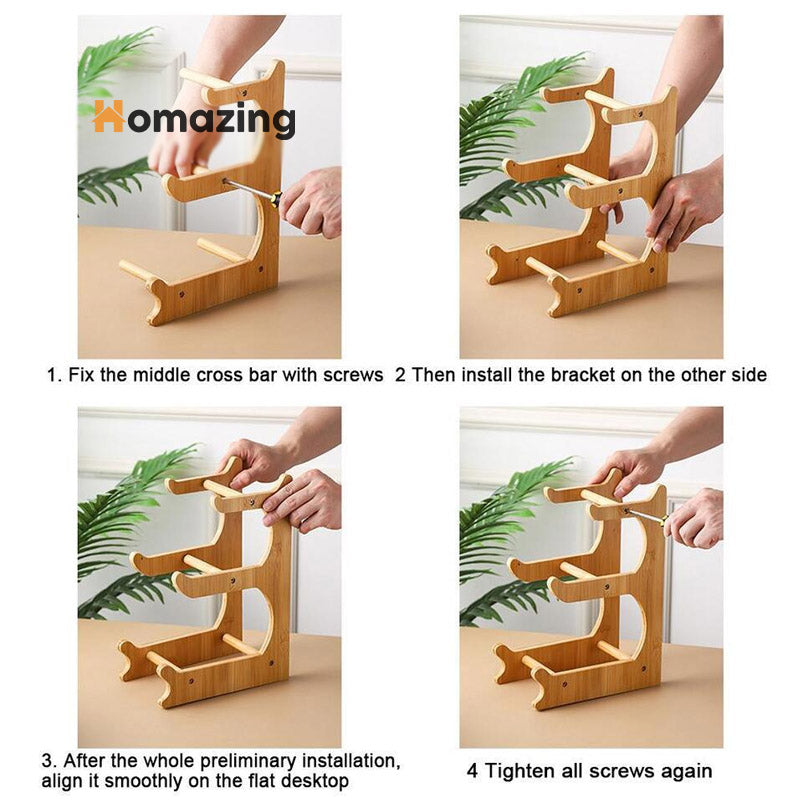 Homazing

1. Fix the middle cross bar with screws

2 Then install the bracket on the other side

3. After the whole preliminary installation, align it smoothly on the flat desktop

4 Tighten all screws again