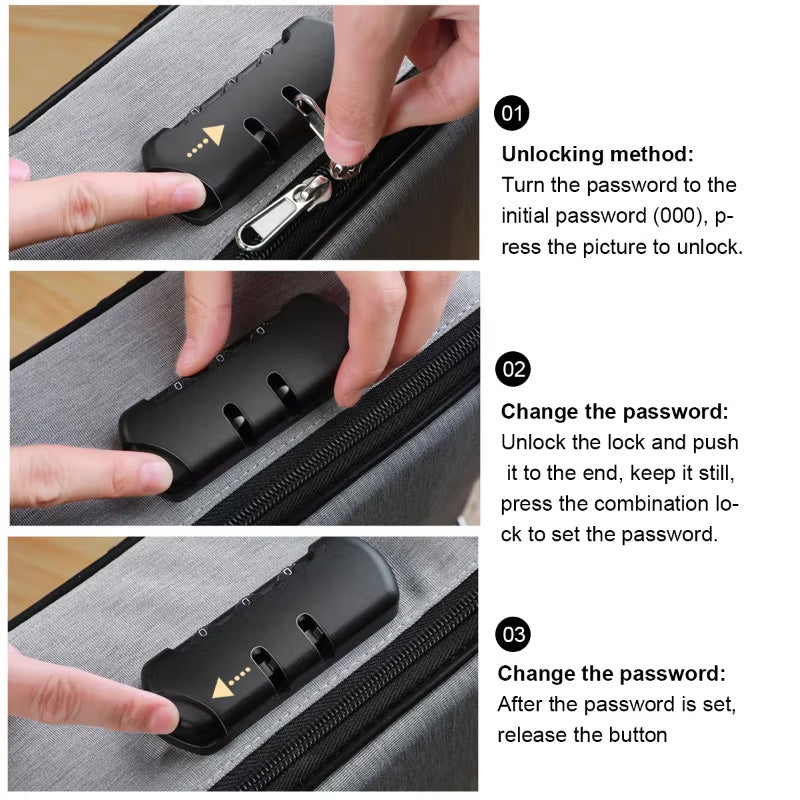 01

Unlocking method:
Turn the password to the initial password (000), press the picture to unlock.

02

Change the password:
Unlock the lock and push it to the end, keep it still, press the combination lock to set the password.

03

Change the password:
After the password is set, release the button