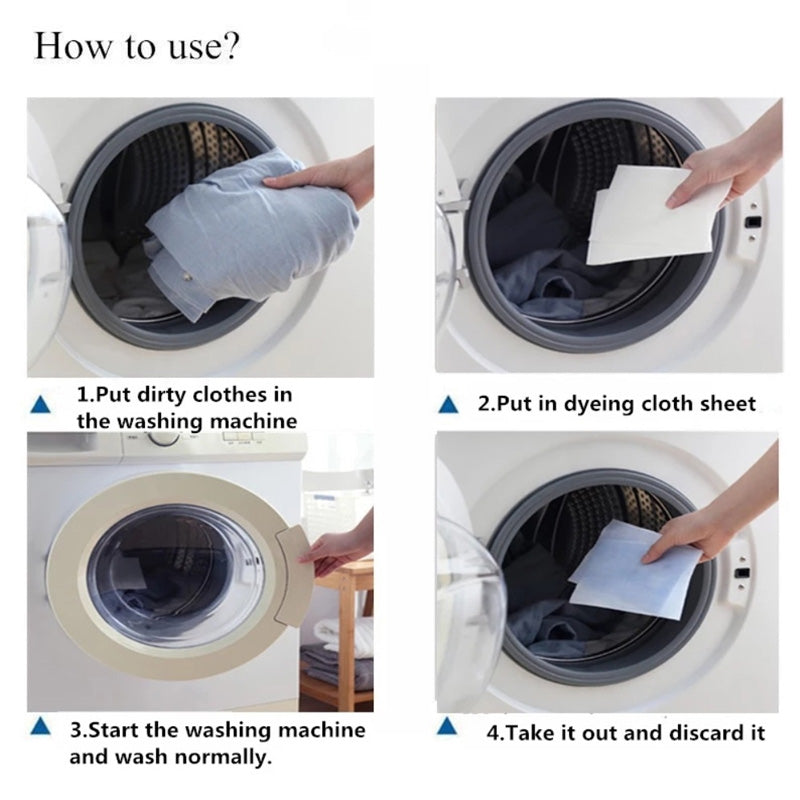 How to use?

1.Put dirty clothes in the washing machine

2.Put in dyeing cloth sheet

3.Start the washing machine and wash normally.

4.Take it out and discard it