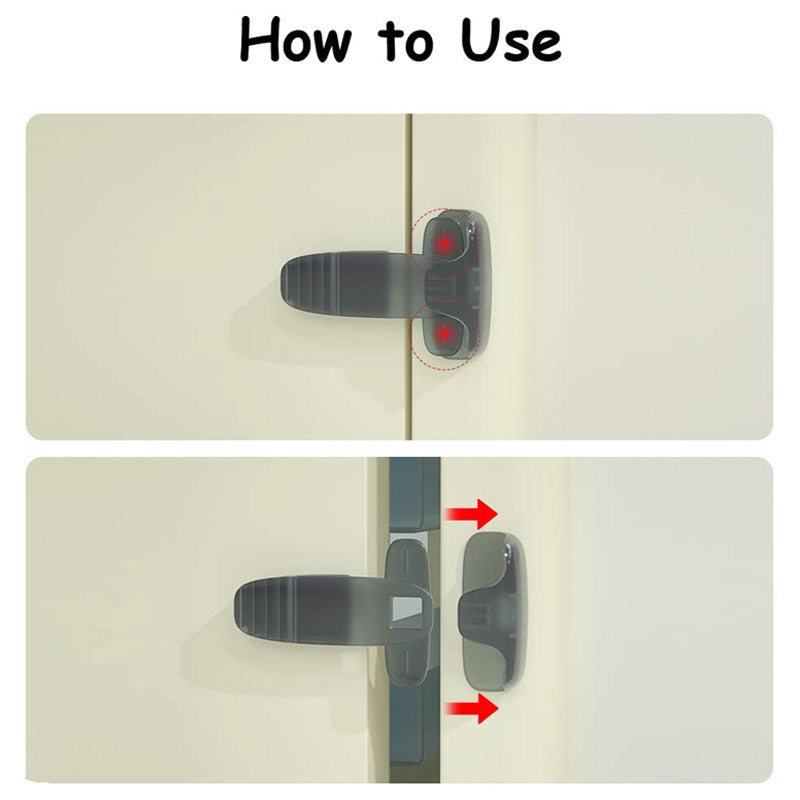 How to Use