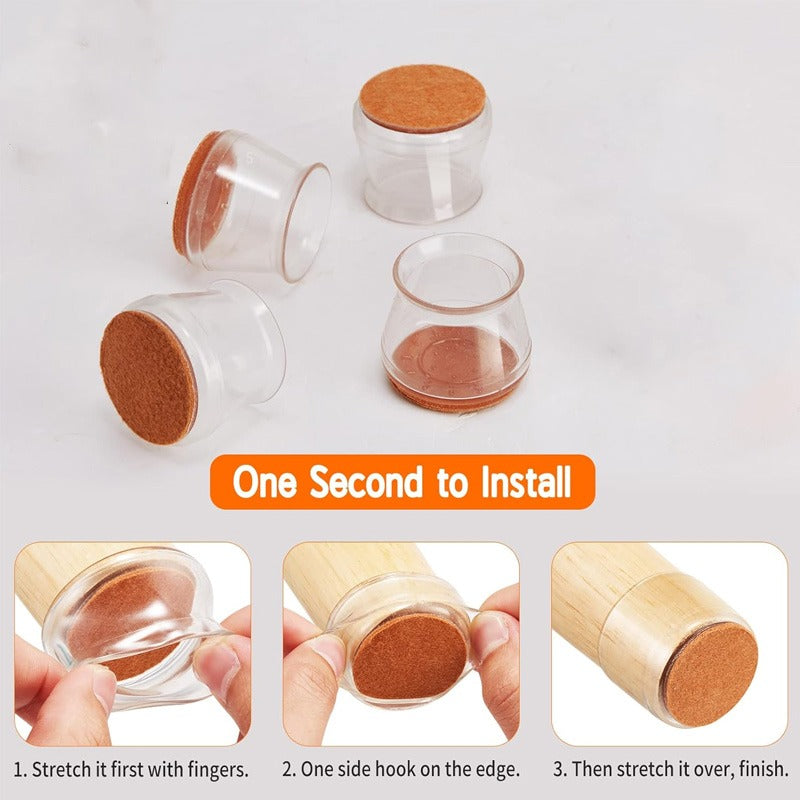 One Second to Install

1. Stretch it first with fingers.

2. One side hook on the edge.

3. Then stretch it over, finish.