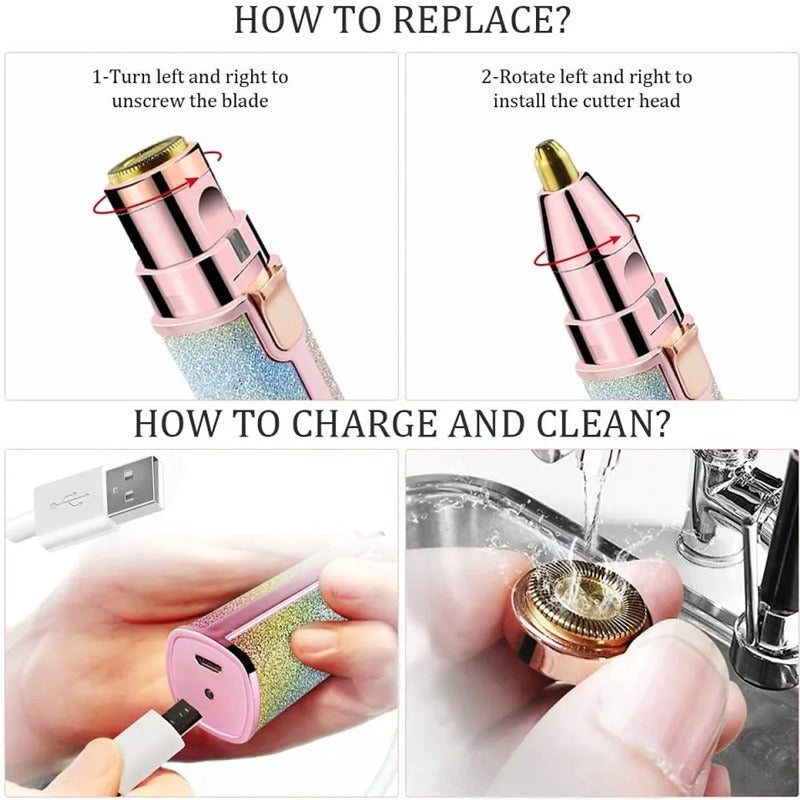 HOW TO REPLACE?

1-Turn left and right to unscrew the blade

2-Rotate left and right to install the cutter head

HOW TO CHARGE AND CLEAN?