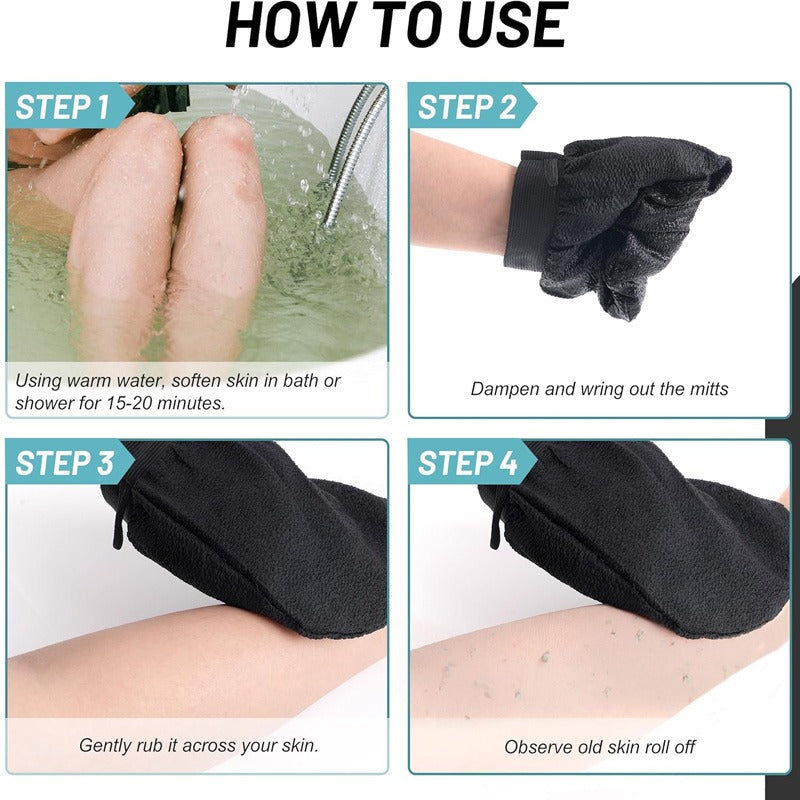 HOW TO USE

STEP 1

Using warm water, soften skin in bath or shower for 15-20 minutes.

STEP 2

Dampen and wring out the mitts

STEP 3

Gently rub it across your skin.

STEP 4

Observe old skin roll off