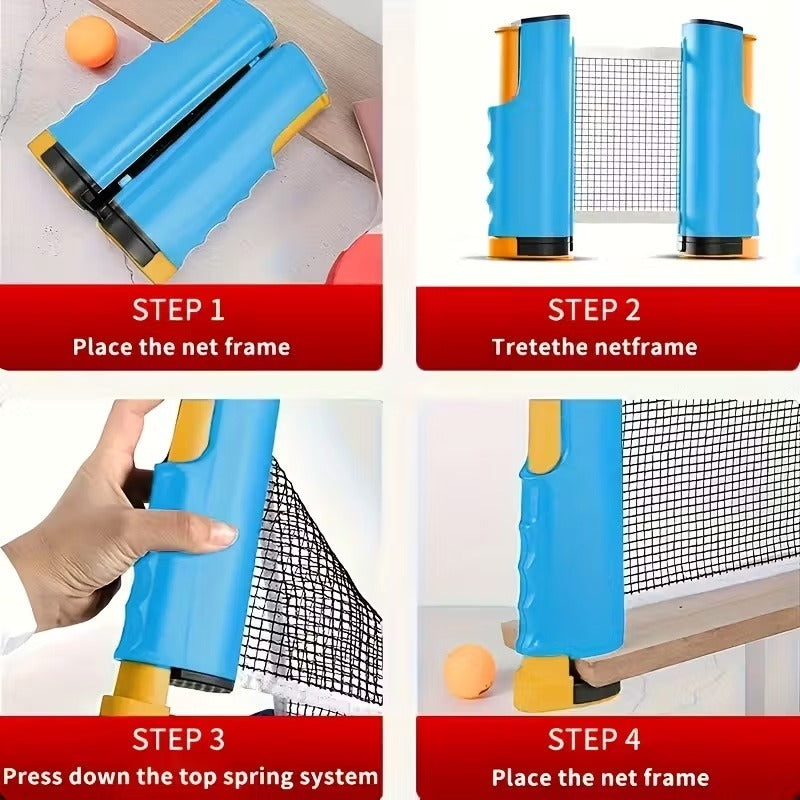 STEP 1
Place the net frame

STEP 2
Tretethe netframe

STEP 3
Press down the top spring system

STEP 4
Place the net frame