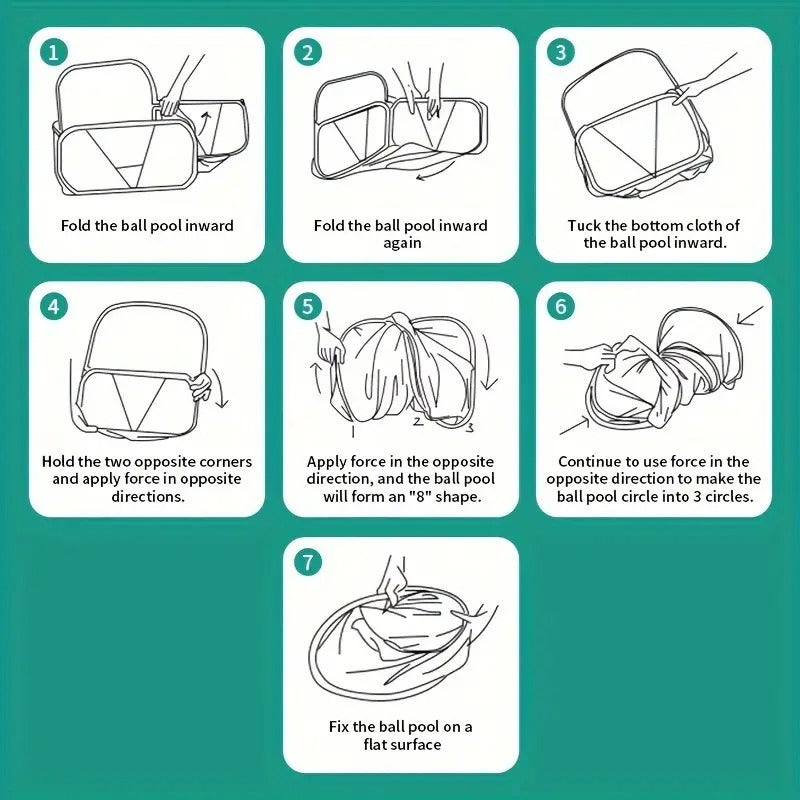 1

Fold the ball pool inward

2

Fold the ball pool inward again

3

Tuck the bottom cloth of the ball pool inward.

4

Hold the two opposite corners and apply force in opposite directions.

5

1 2 3

Apply force in the opposite direction, and the ball pool will form an "8" shape.

6

Continue to use force in the opposite direction to make the ball pool circle into 3 circles.

7

Fix the ball pool on a flat surface