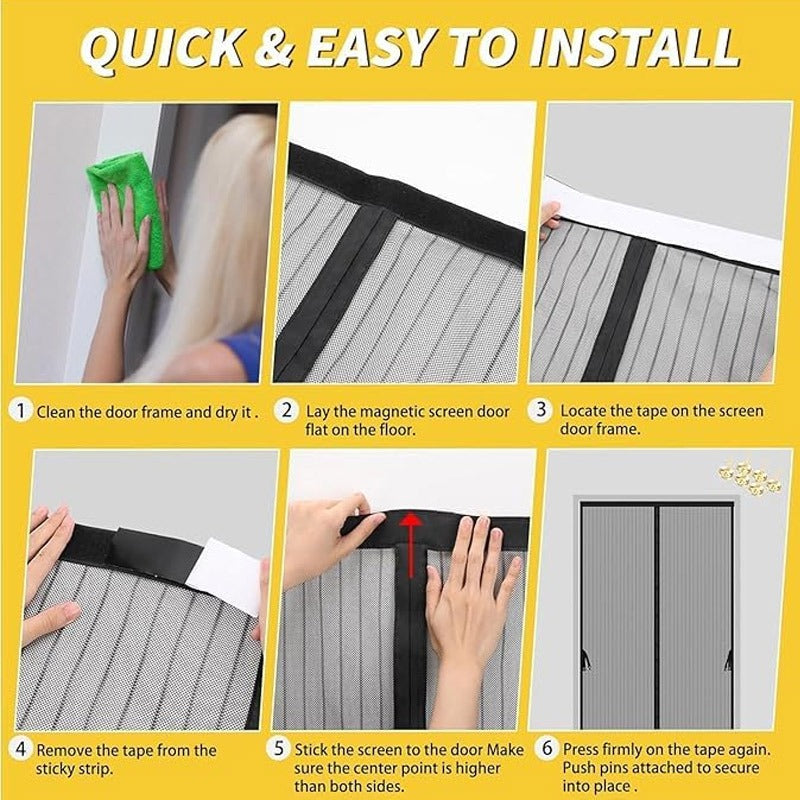 QUICK & EASY TO INSTALL

1 Clean the door frame and dry it .

2 Lay the magnetic screen door flat on the floor.

3 Locate the tape on the screen door frame.

4 Remove the tape from the sticky strip.

5 Stick the screen to the door Make sure the center point is higher than both sides.

6 Press firmly on the tape again. Push pins attached to secure into place .