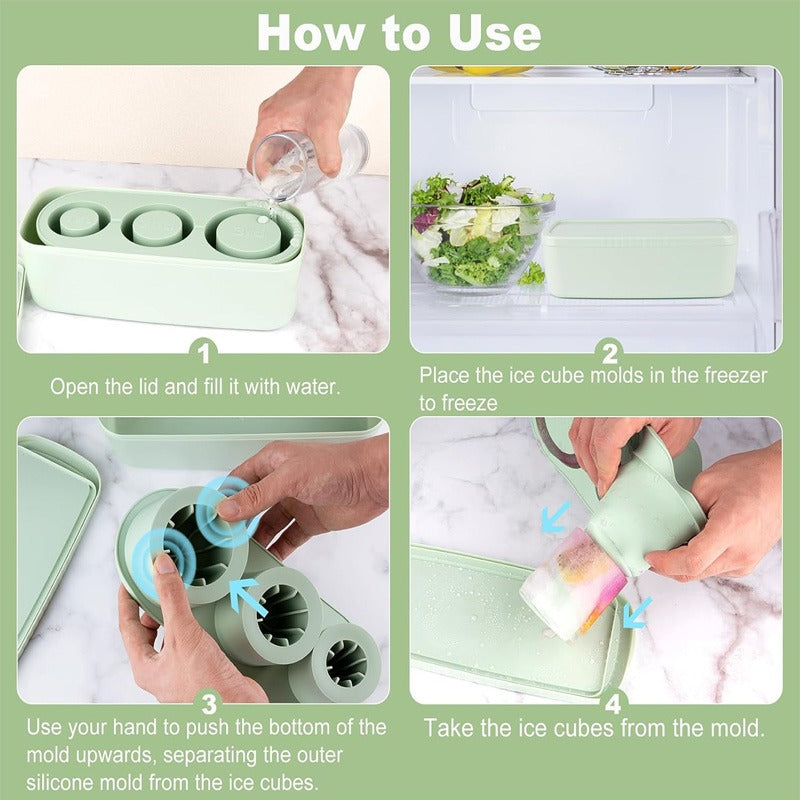 How to Use

1
Open the lid and fill it with water.

2
Place the ice cube molds in the freezer to freeze

3
Use your hand to push the bottom of the mold upwards, separating the outer silicone mold from the ice cubes.

4
Take the ice cubes from the mold.