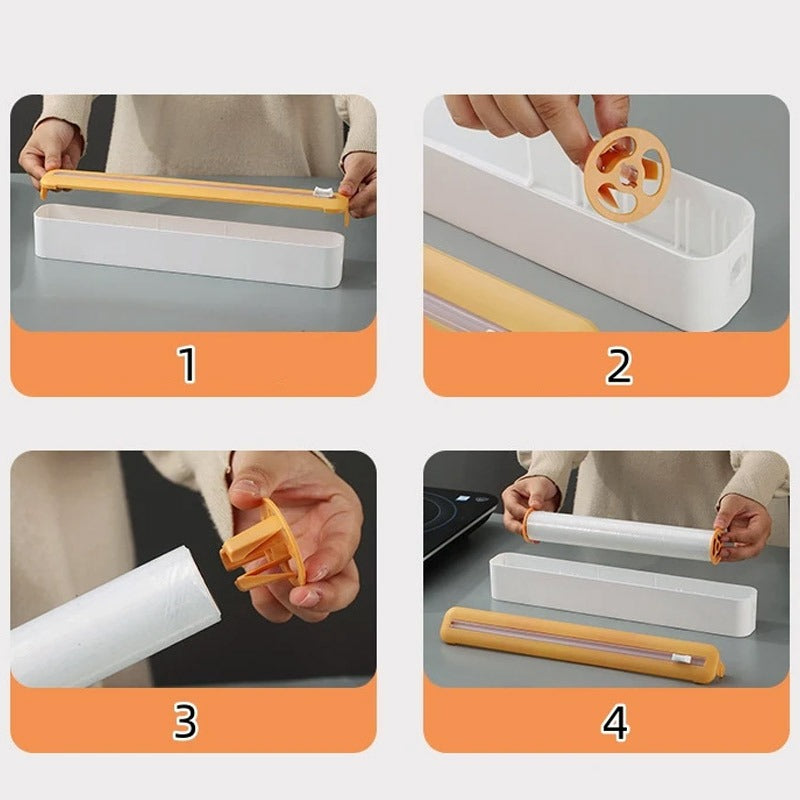 1

2

3

4