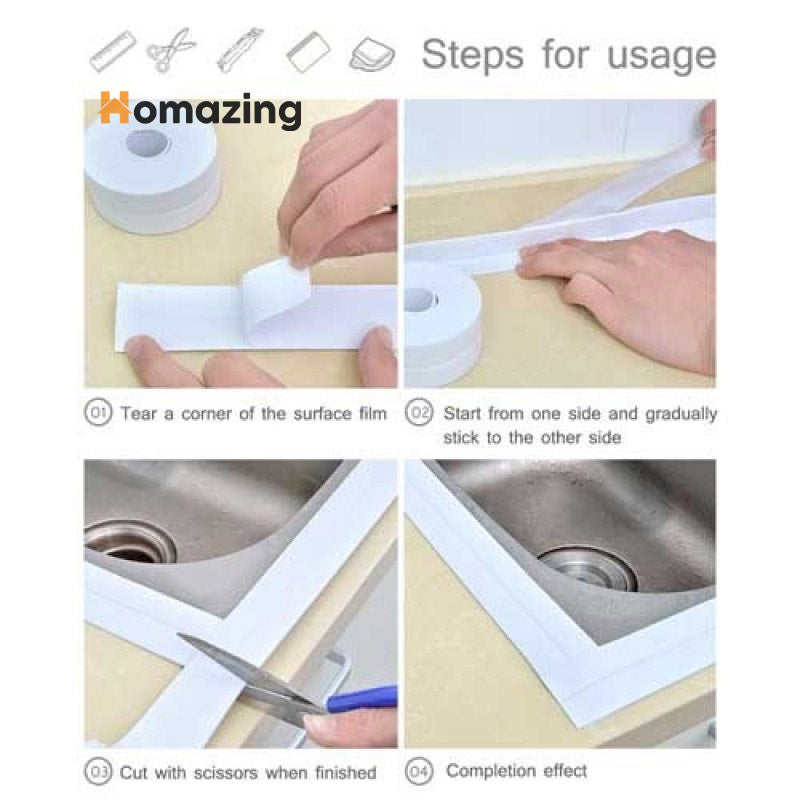 Steps for usage

Homazing

01 Tear a corner of the surface film

02 Start from one side and gradually stick to the other side

03 Cut with scissors when finished

04 Completion effect