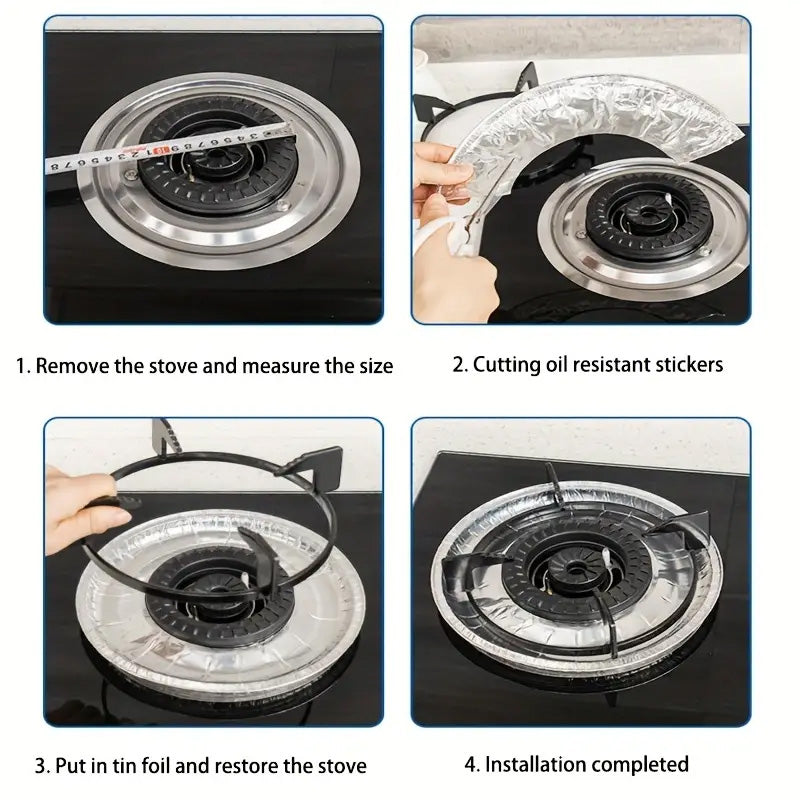 1. Remove the stove and measure the size

2. Cutting oil resistant stickers

3. Put in tin foil and restore the stove

4. Installation completed